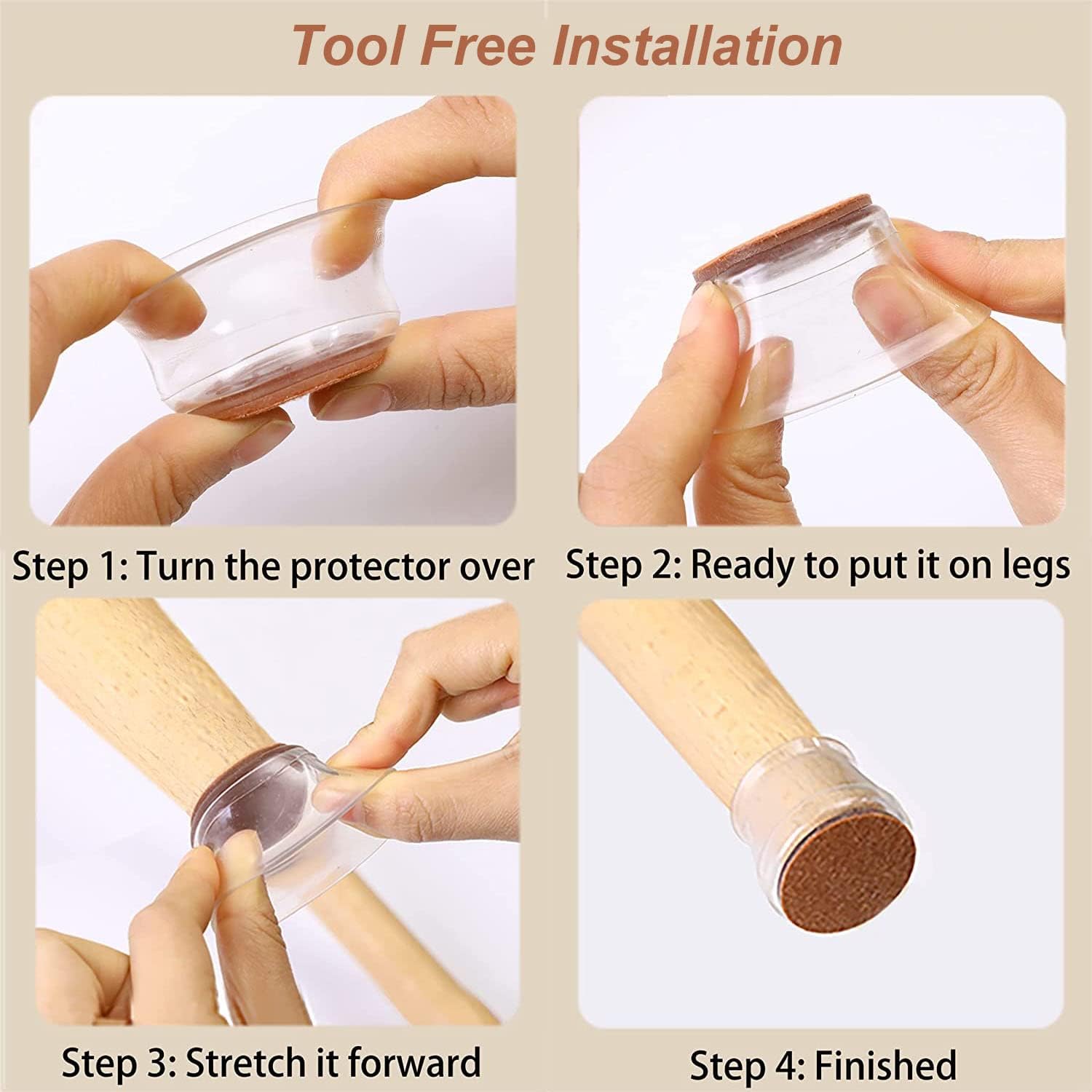 Tool Free Installation

Step 1: Turn the protector over

Step 2: Ready to put it on legs

Step 3: Stretch it forward

Step 4: Finished