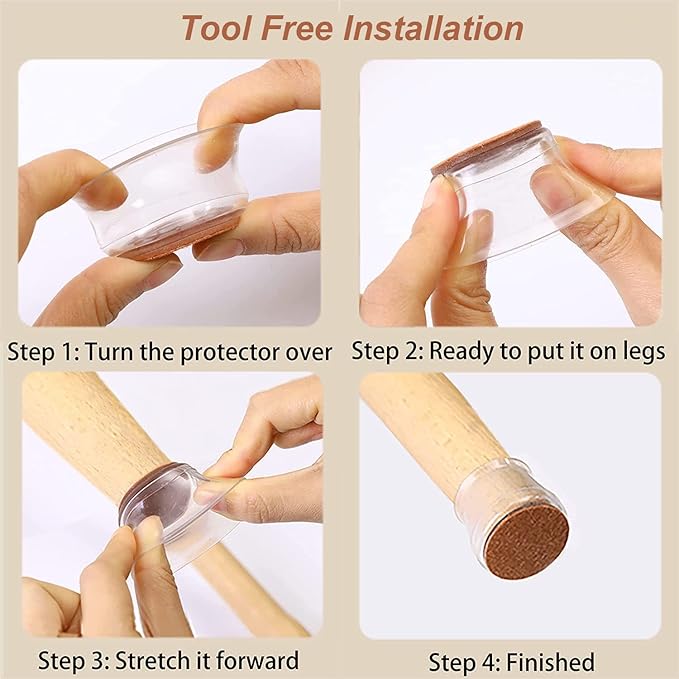 Tool Free Installation

Step 1: Turn the protector over

Step 2: Ready to put it on legs

Step 3: Stretch it forward

Step 4: Finished