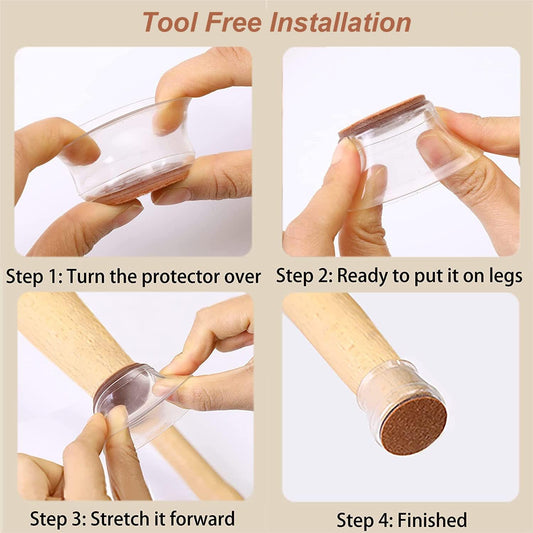 Tool Free Installation

Step 1: Turn the protector over

Step 2: Ready to put it on legs

Step 3: Stretch it forward

Step 4: Finished